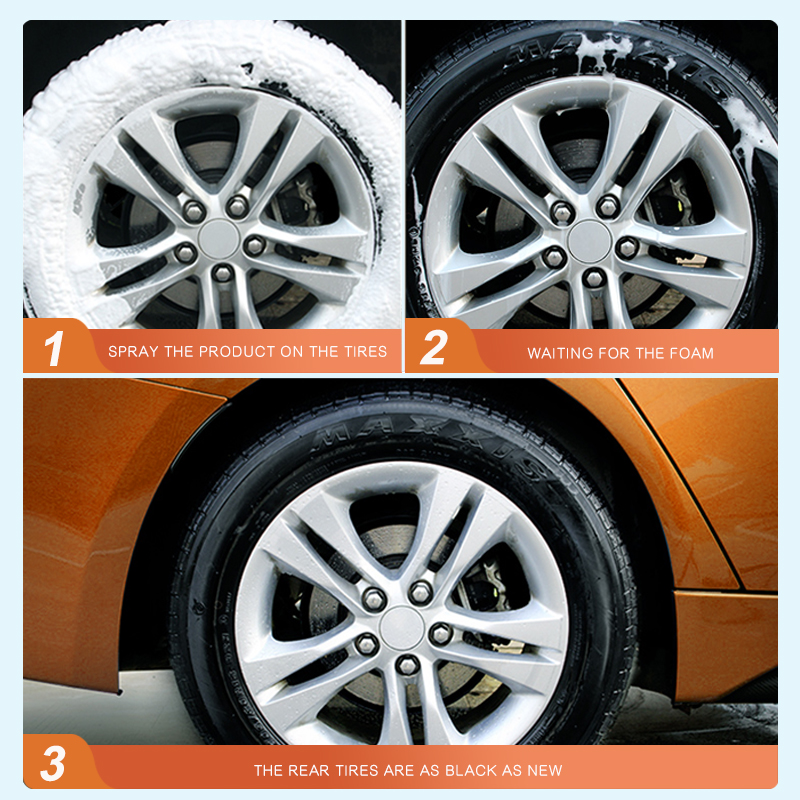 MAXXIS

1 SPRAY THE PRODUCT ON THE TIRES

2 WAITING FOR THE FOAM

MAXXIS

3 THE REAR TIRES ARE AS BLACK AS NEW