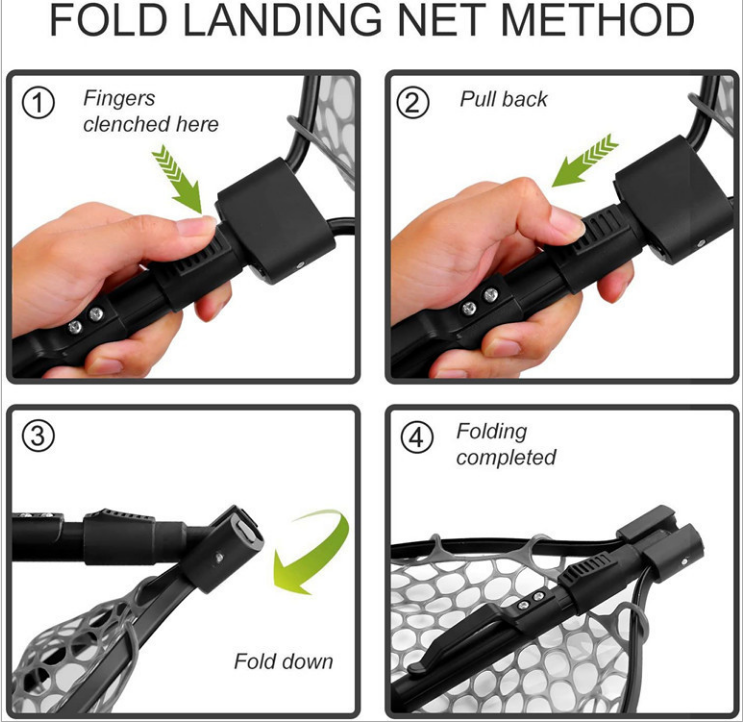 FOLD LANDING NET METHOD

① Fingers clenched here

② Pull back

③

Fold down

④ Folding completed