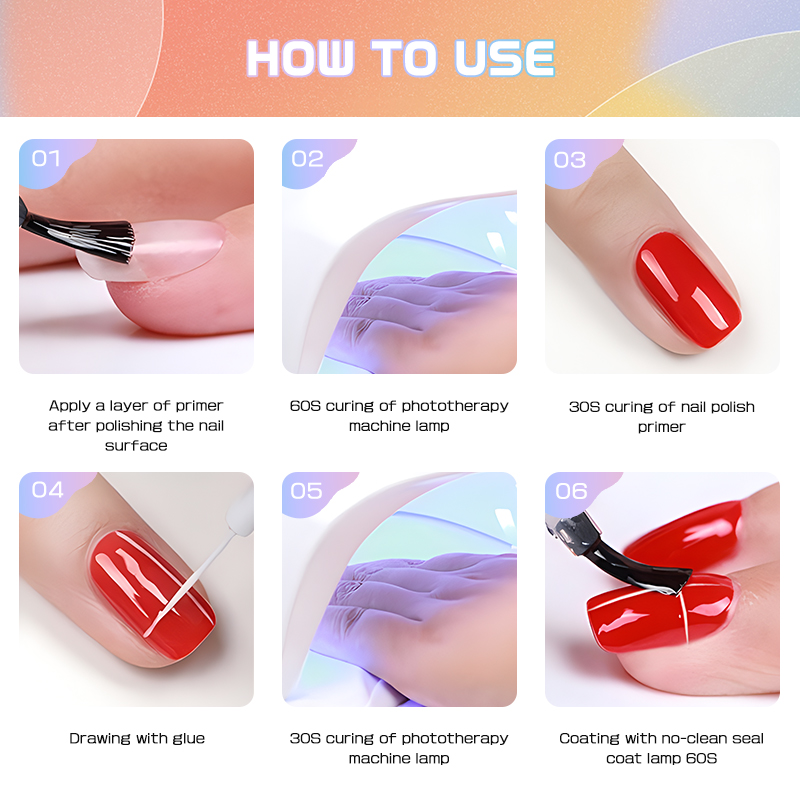 HOW TO USE

01

Apply a layer of primer after polishing the nail surface

02

60S curing of phototherapy machine lamp

03

30S curing of nail polish primer

04

Drawing with glue

05

30S curing of phototherapy machine lamp

06

Coating with no-clean seal coat lamp 60S