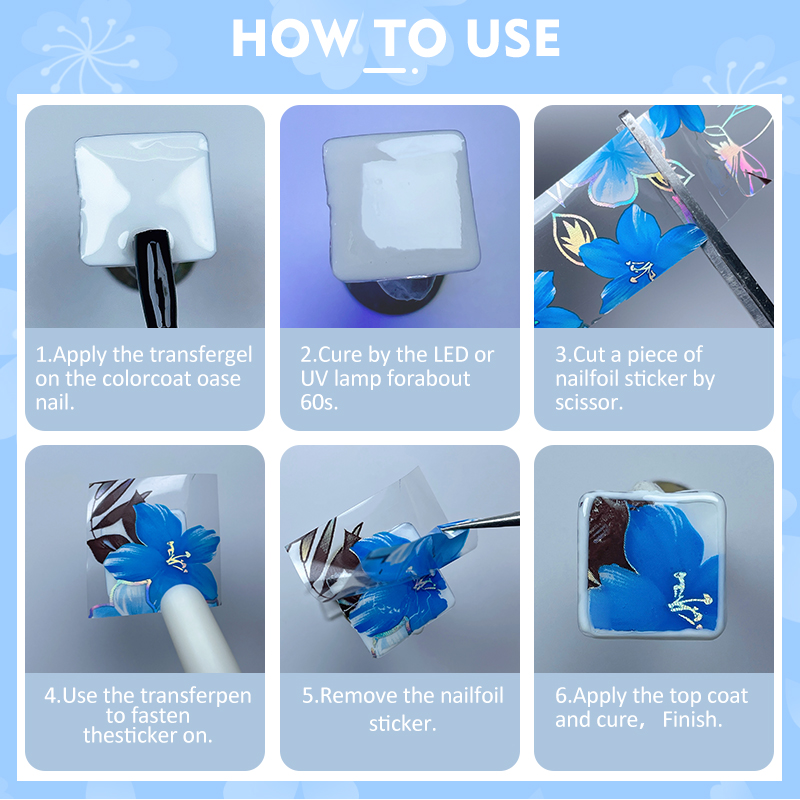 HOW TO USE

1.Apply the transfergel on the colorcoat oase nail.

2.Cure by the LED or UV lamp forabout 60s.

3.Cut a piece of nailfoil sticker by scissor.

4.Use the transferpen to fasten thesticker on.

5.Remove the nailfoil sticker.

6.Apply the top coat and cure， Finish.