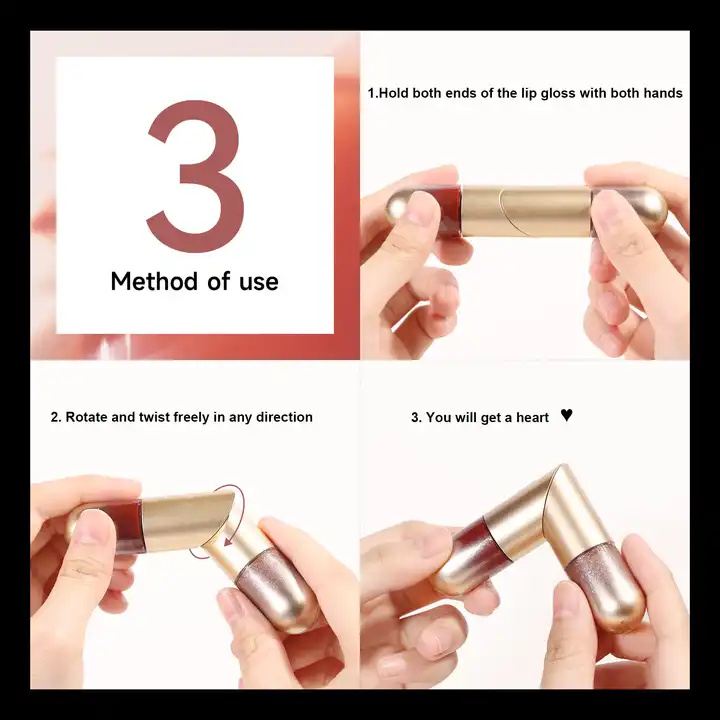 3
Method of use

1.Hold both ends of the lip gloss with both hands

2. Rotate and twist freely in any direction

3. You will get a heart ♥