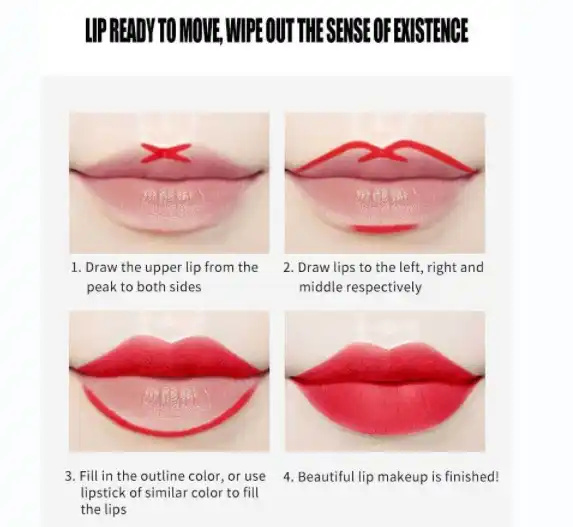 LIP READY TO MOVE, WIPE OUT THE SENSE OF EXISTENCE

1. Draw the upper lip from the peak to both sides

2. Draw lips to the left, right and middle respectively

3. Fill in the outline color, or use lipstick of similar color to fill the lips

4. Beautiful lip makeup is finished!