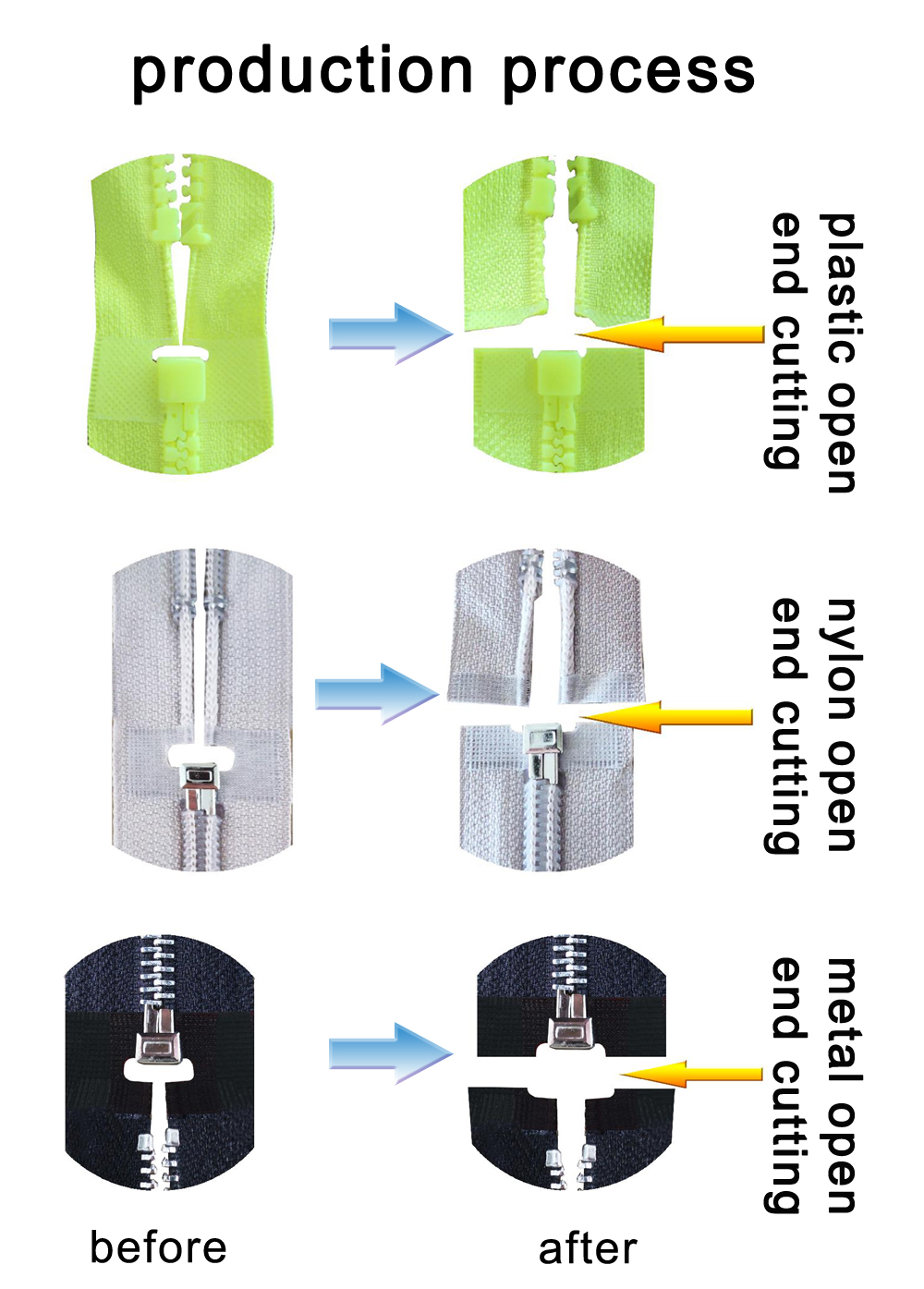 production process

plastic open end cutting

nylon open end cutting

metal open end cutting

before

after