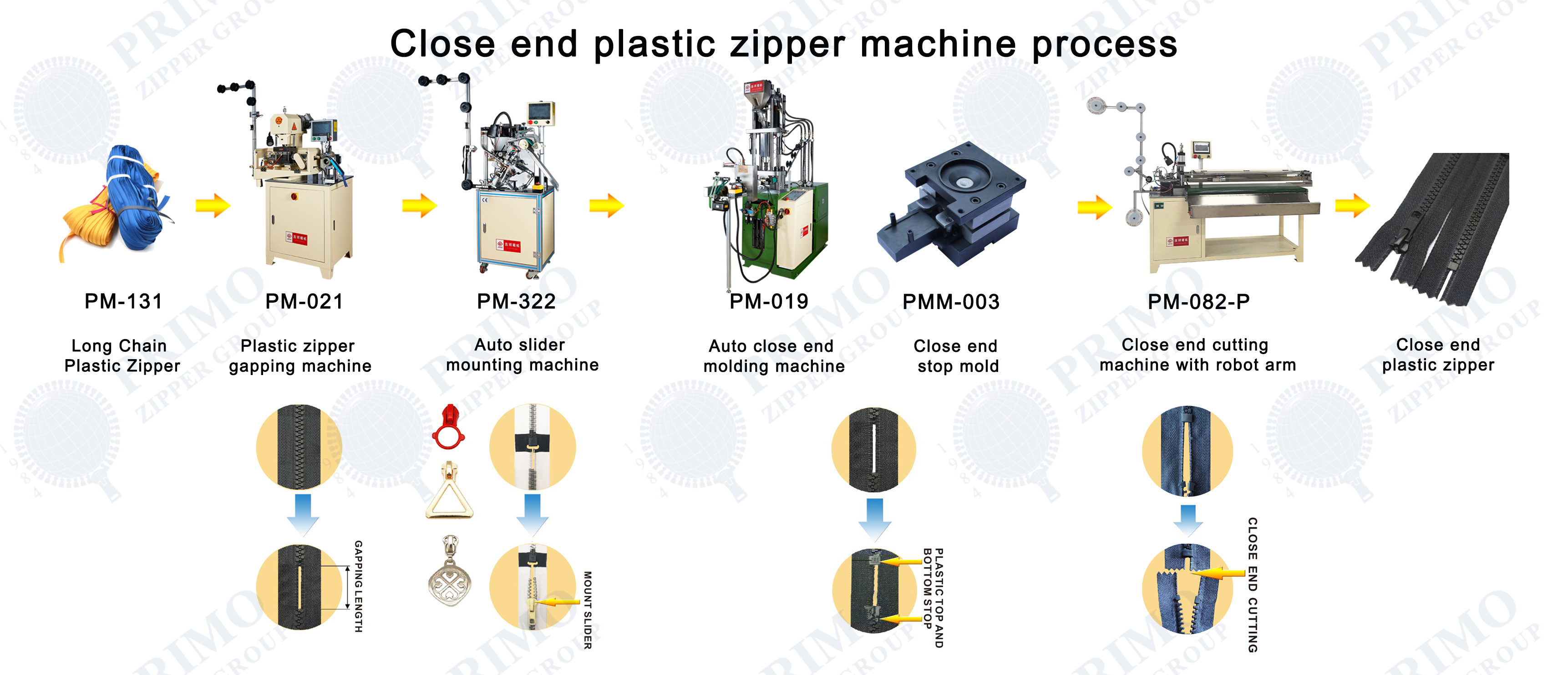 Close end plastic zipper machine process

PM-131
Long Chain Plastic Zipper

PM-021
Plastic zipper gapping machine

PM-322
Auto slider mounting machine

PM-019
Auto close end molding machine

PMM-003
Close end stop mold

PM-082-P
Close end cutting machine with robot arm

Close end plastic zipper

GAPPING LENGTH

MOUNT SLIDER

PLASTIC TOP AND BOTTOM STOP

CLOSE END CUTTING

PRIMO ZIPPER GROUP